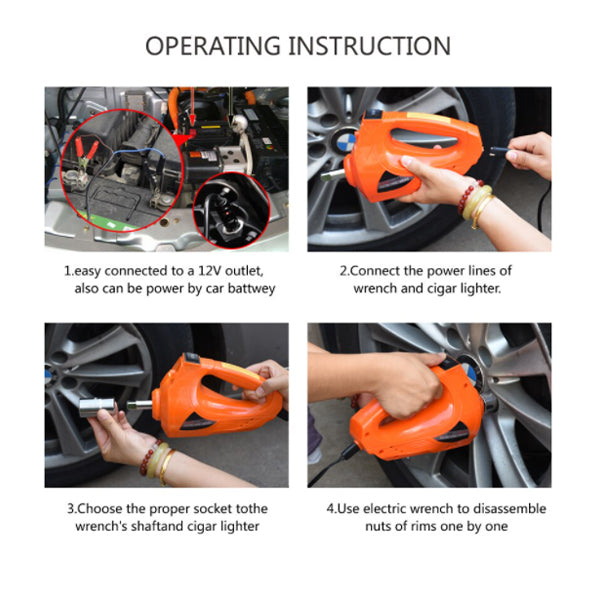 OPERATING INSTRUCTION

1.easy connected to a 12V outlet, also can be power by car battwey

2.Connect the power lines of wrench and cigar lighter.

3.Choose the proper socket tothe wrench's shaftand cigar lighter

4.Use electric wrench to disassemble nuts of rims one by one