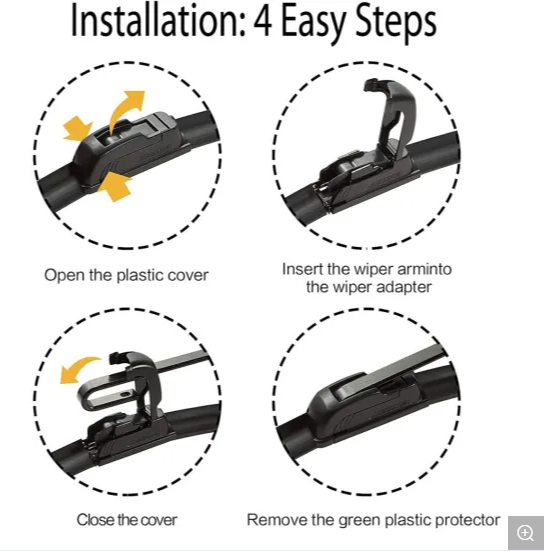 Installation: 4 Easy Steps

Open the plastic cover

Insert the wiper arminto the wiper adapter

Close the cover

Remove the green plastic protector